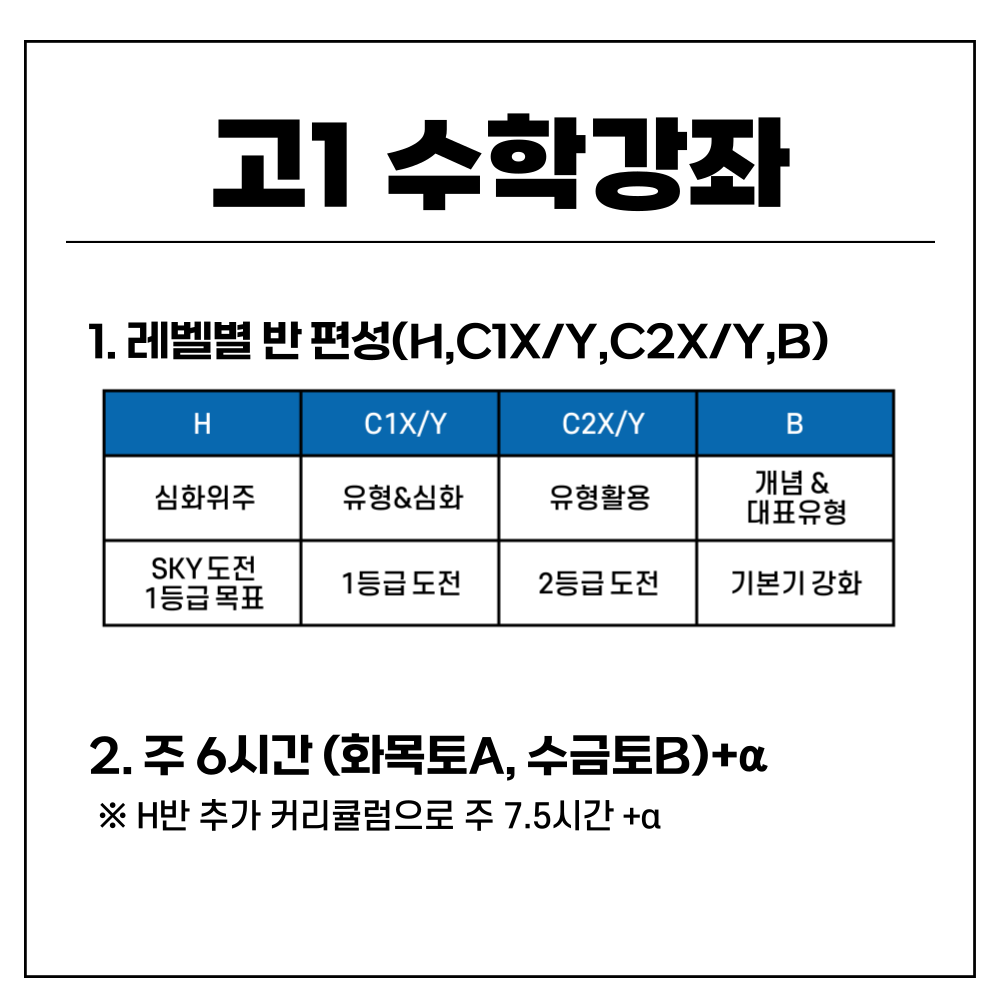 고1 수학강좌

1. 레벨별 반 편성(H,C1X/Y,C2X/Y,B)

| H | C1X/Y | C2X/Y | B |
|---|---|---|---|
| 심화위주 | 유형&심화 | 유형활용 | 개념 & 대표유형 |
| SKY 도전 1등급 목표 | 1등급 도전 | 2등급 도전 | 기본기 강화 |

2. 주 6시간 (화목토A, 수금토B)+α

※ H반 추가 커리큘럼으로 주 7.5시간 +α